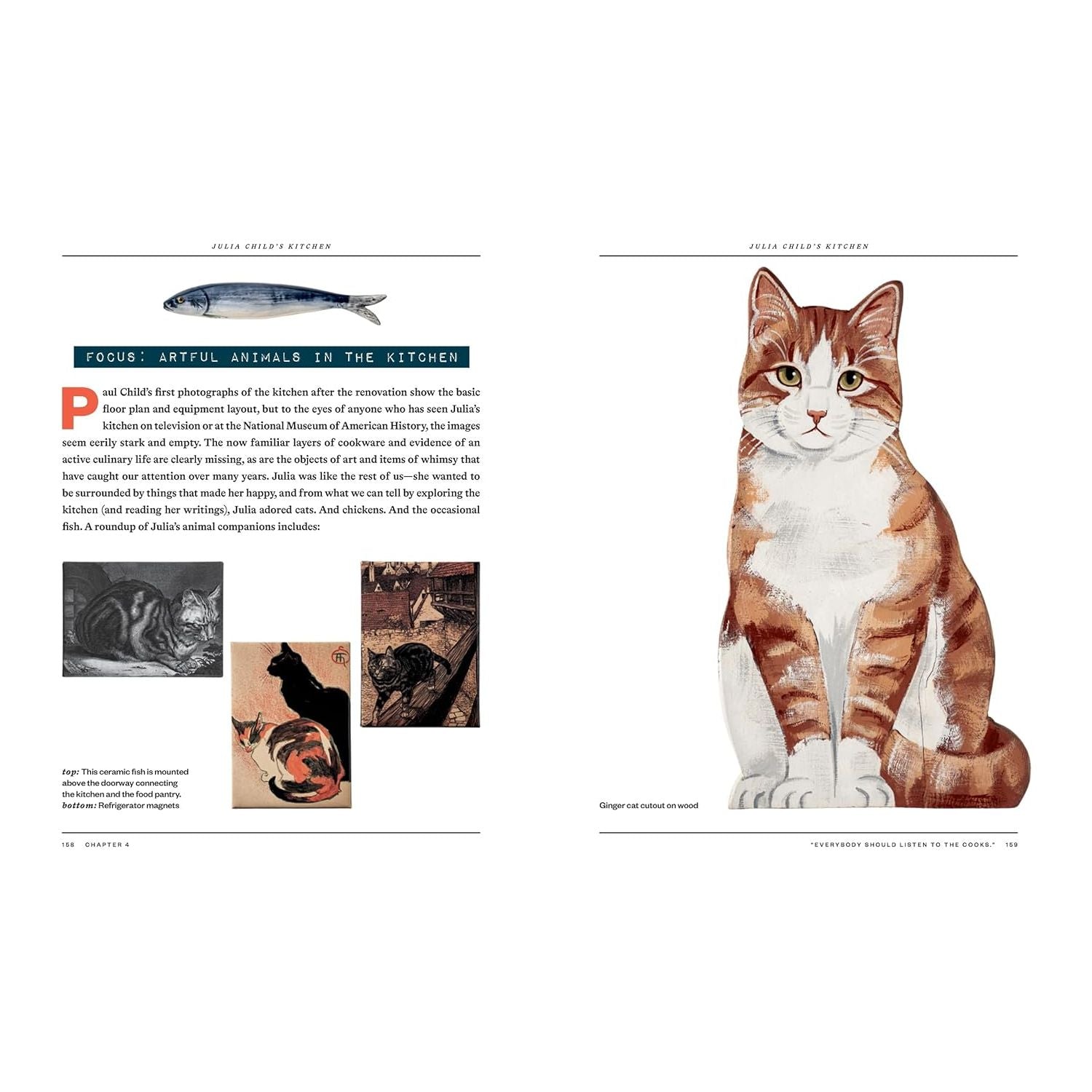 JULIA CHILD'S KITCHEN

FOCUS: ARTFUL ANIMALS IN THE KITCHEN

Paul Child's first photographs of the kitchen after the renovation show the basic floor plan and equipment layout, but to the eyes of anyone who has seen Julia's kitchen on television or at the National Museum of American History, the images seem eerily stark and empty. The now familiar layers of cookware and evidence of an active culinary life are clearly missing, as are the objects of art and items of whimsy that have caught our attention over many years. Julia was like the rest of us—she wanted to be surrounded by things that made her happy, and from what we can tell by exploring the kitchen (and reading her writings), Julia adored cats. And chickens. And the occasional fish. A roundup of Julia's animal companions includes:

top: This ceramic fish is mounted above the doorway connecting the kitchen and the food pantry.
bottom: Refrigerator magnets

158 CHAPTER 4

JULIA CHILD'S KITCHEN

Ginger cat cutout on wood

"EVERYBODY SHOULD LISTEN TO THE COOKS." 159